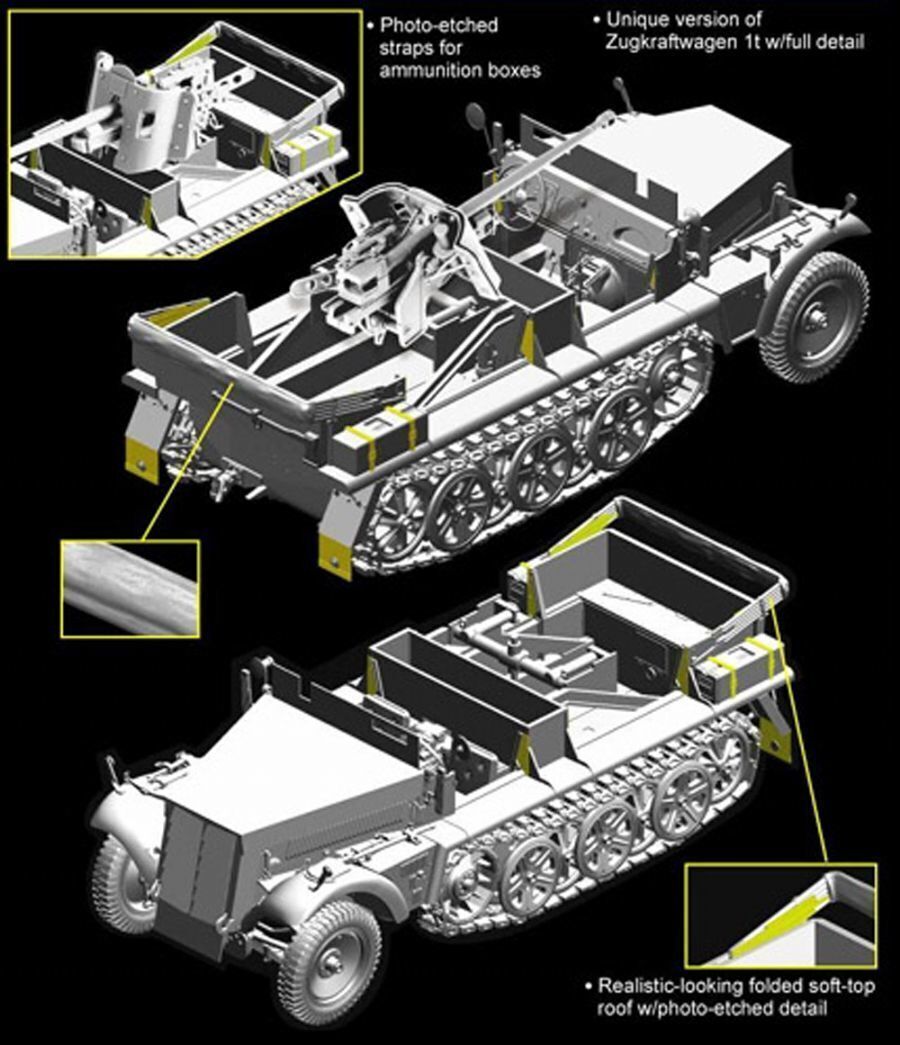 • Photo-etched straps for ammunition boxes

• Unique version of Zugkraftwagen 1t w/full detail

• Realistic-looking folded soft-top roof w/photo-etched detail